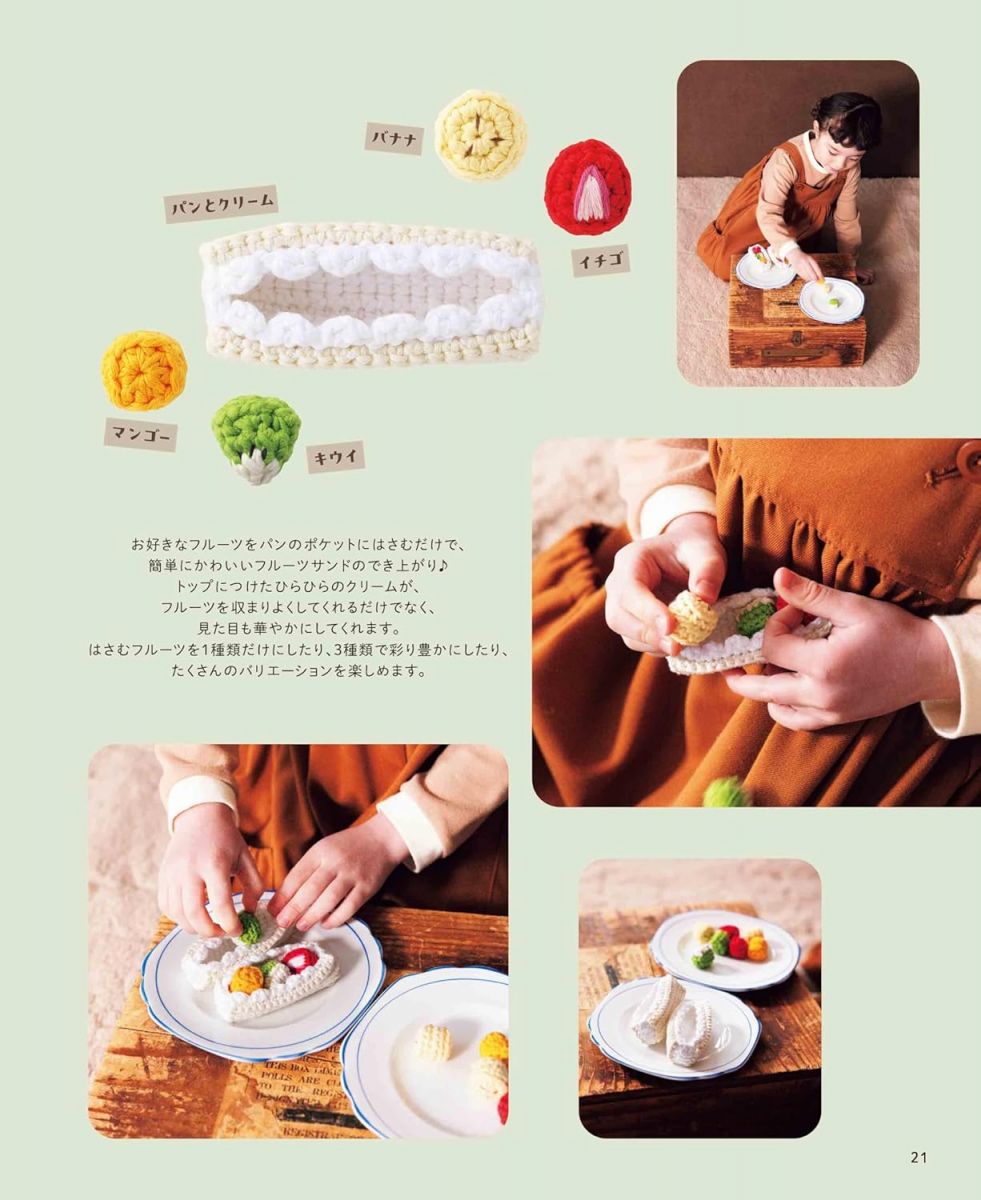 バナナ

パンとクリーム

イチゴ

マンゴー

キウイ

お好きなフルーツをパンのポケットにはさむだけで、
簡単にかわいいフルーツサンドのでき上がり♪
トップにつけたひらひらのクリームが、
フルーツを収まりよくしてくれるだけでなく、
見た目も華やかにしてくれます。
はさむフルーツを1種類だけにしたり、3種類で彩り豊かにしたり、
たくさんのバリエーションを楽しめます。

21